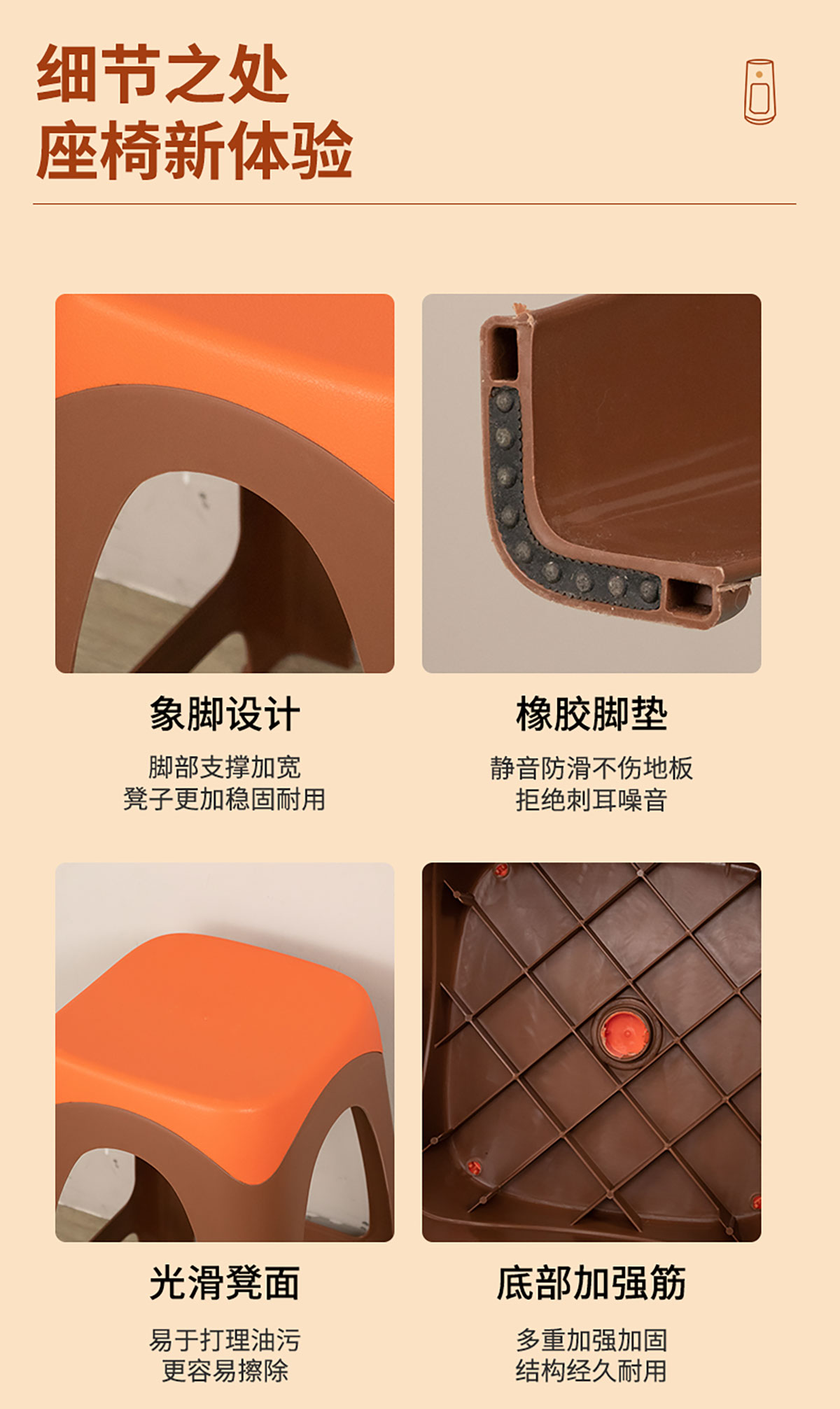 细节之处
座椅新体验

象脚设计

脚部支撑加宽
凳子更加稳固耐用

橡胶脚垫

静音防滑不伤地板
拒绝刺耳噪音

光滑凳面

易于打理油污
更容易擦除

底部加强筋

多重加强加固
结构经久耐用